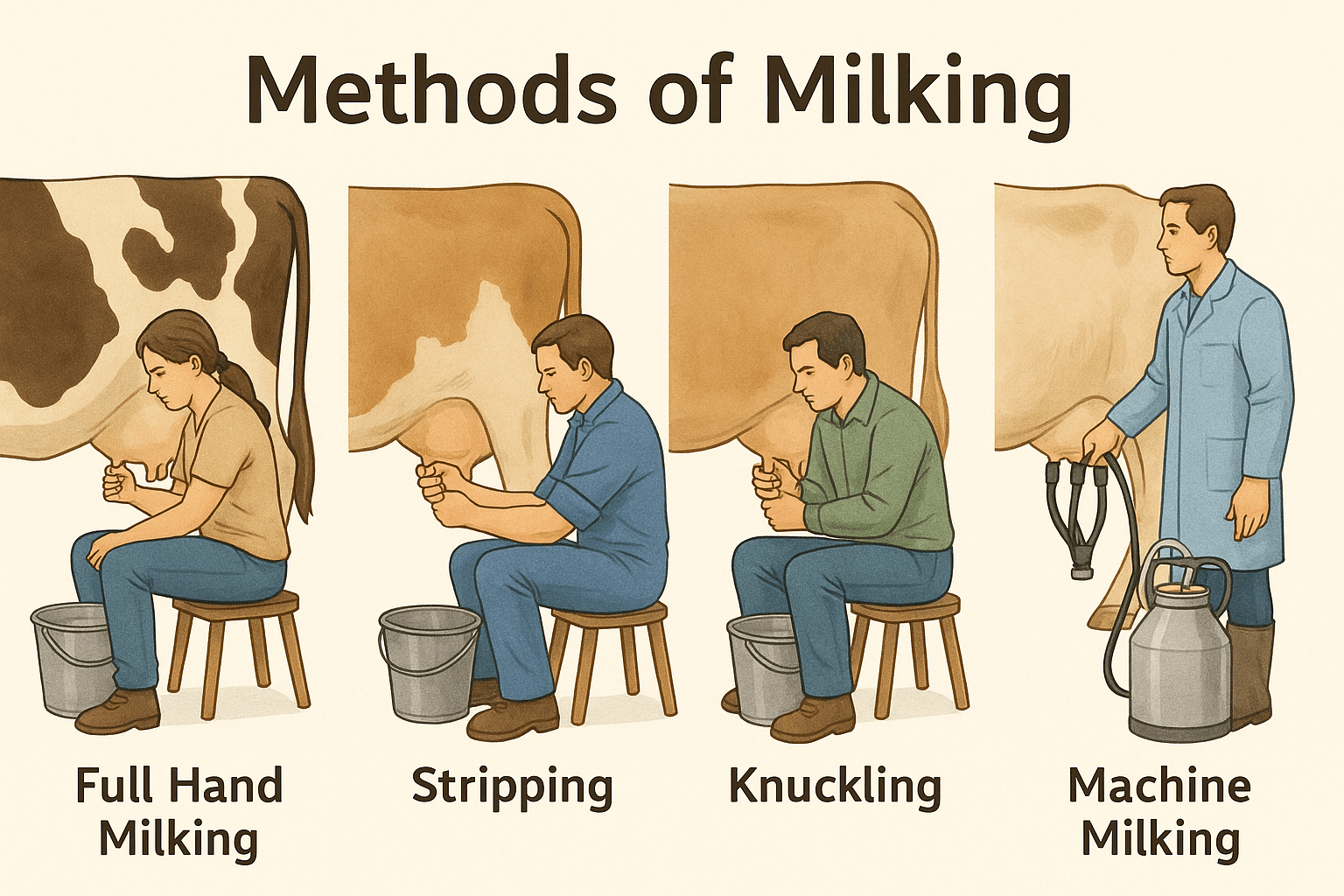 Methods of Milking

Full Hand Milking

Stripping

Knuckling

Machine Milking